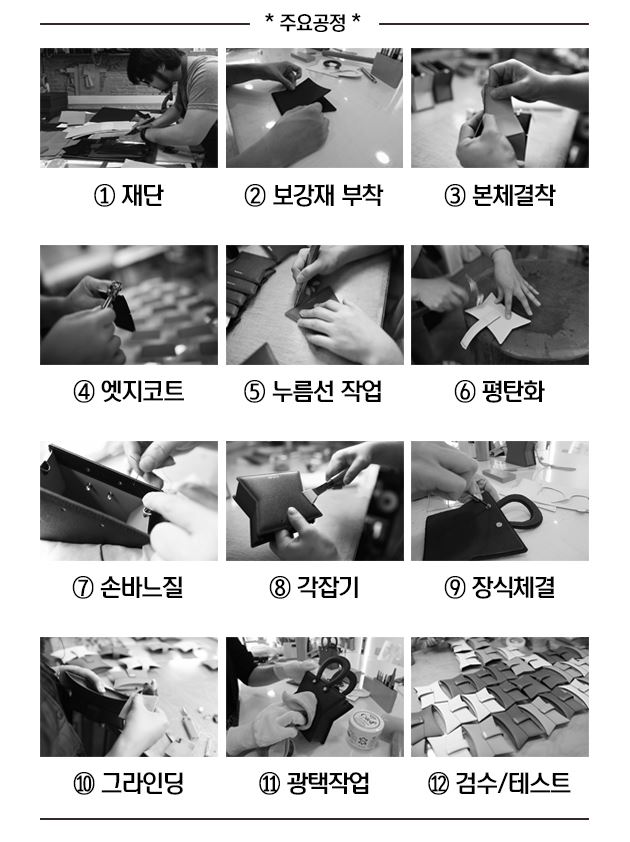 * 주요공정 *

① 재단

② 보강재 부착

③ 본체결착

④ 엣지코트

⑤ 누름선 작업

⑥ 평탄화

⑦ 손바느질

⑧ 각잡기

⑨ 장식체결

⑩ 그라인딩

⑪ 광택작업

⑫ 검수/테스트